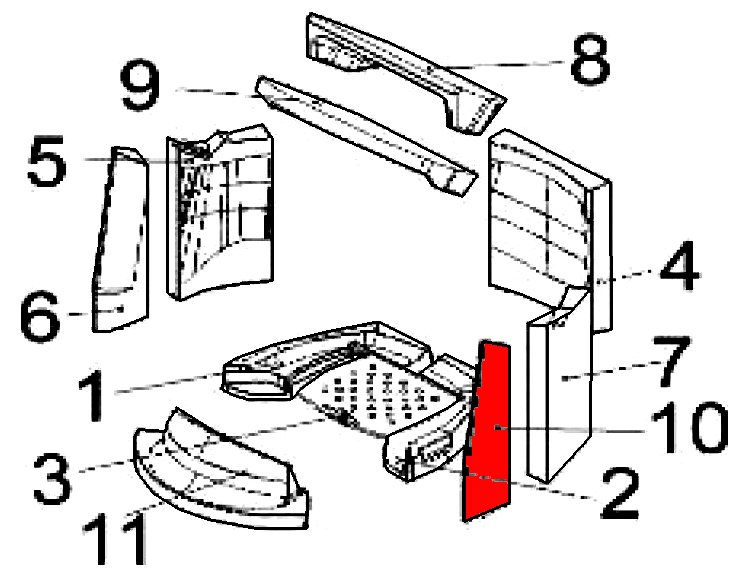 8
9
5
4
6
7
1
10
3
2
11