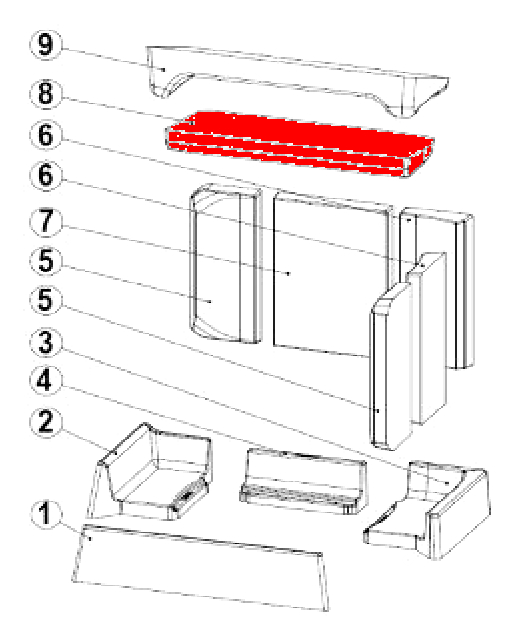 9
8
6
6
7
5
5
3
4
2
1