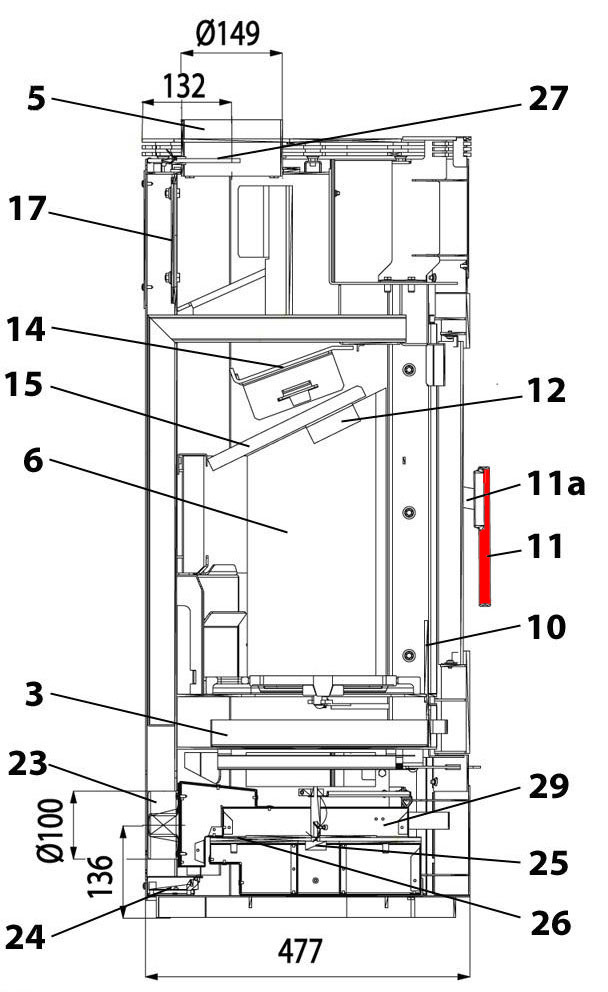 Ø149
132
5
27
17
14
15
12
6
11a
11
10
3
23
29
Ø100
136
25
26
24
477