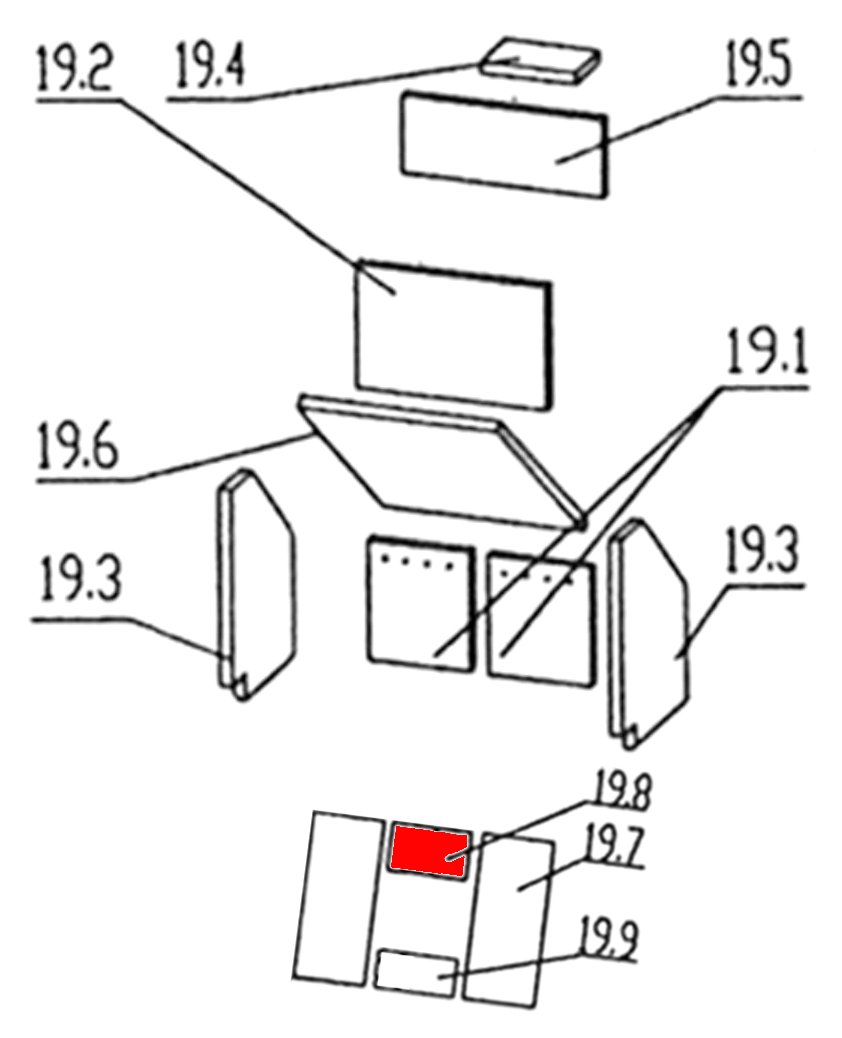 19.2
19.4
19.5
19.1
19.6
19.3
19.3
19.8
19.7
19.9