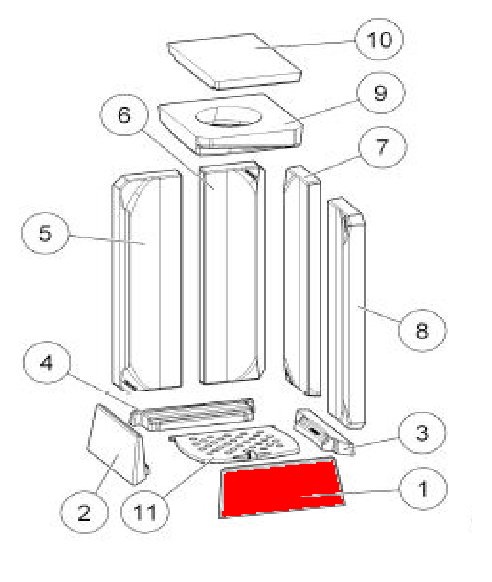 10
9
6
7
5
8
4
3
2
11
1