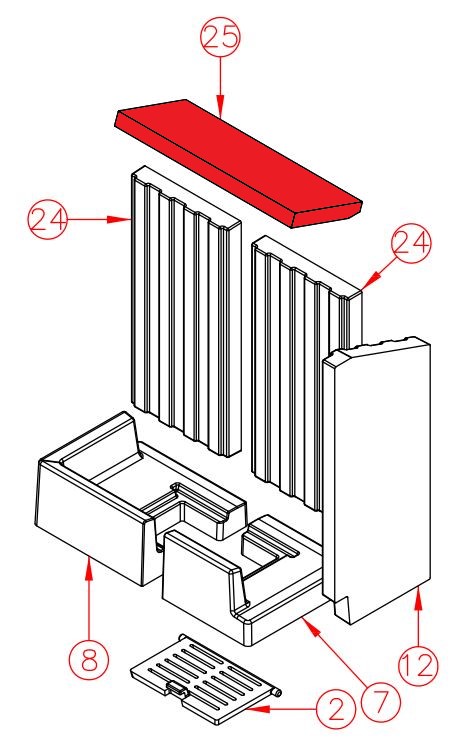 25
24
24
8
12
7
2