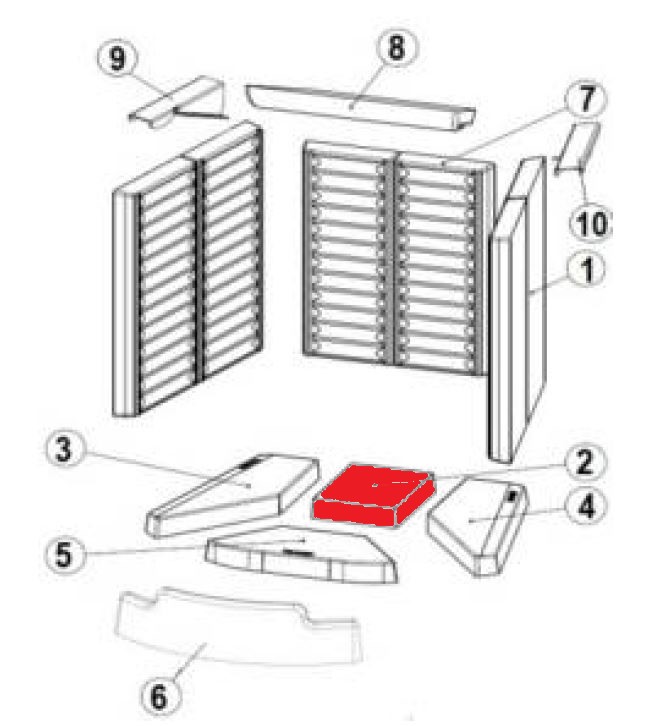 9
8
7
10
1
3
2
4
5
6