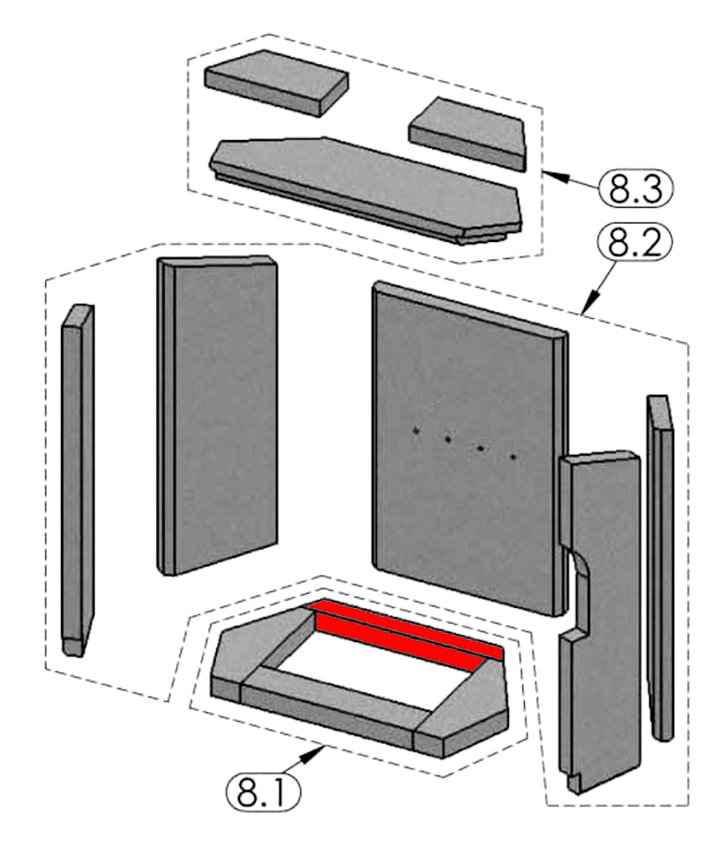 8.3

8.2

8.1