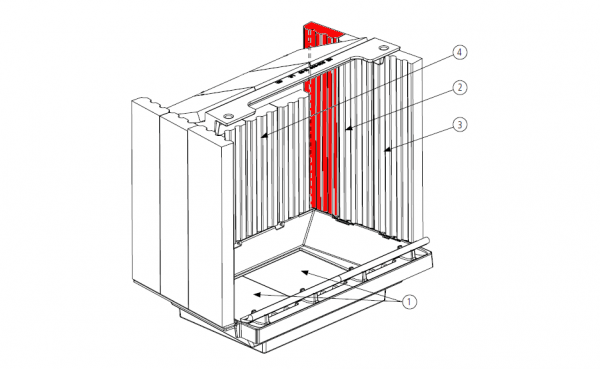 4
2
3
1