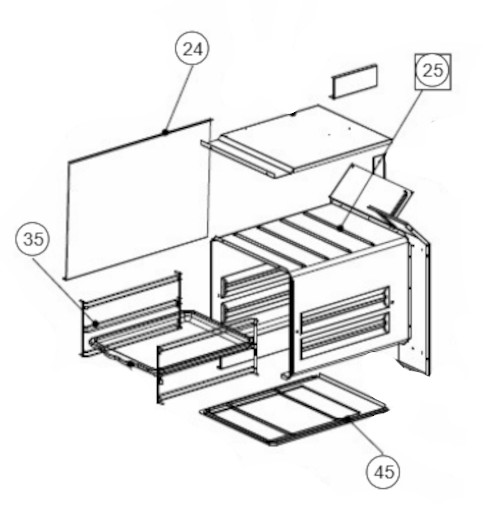 24
25
35
45