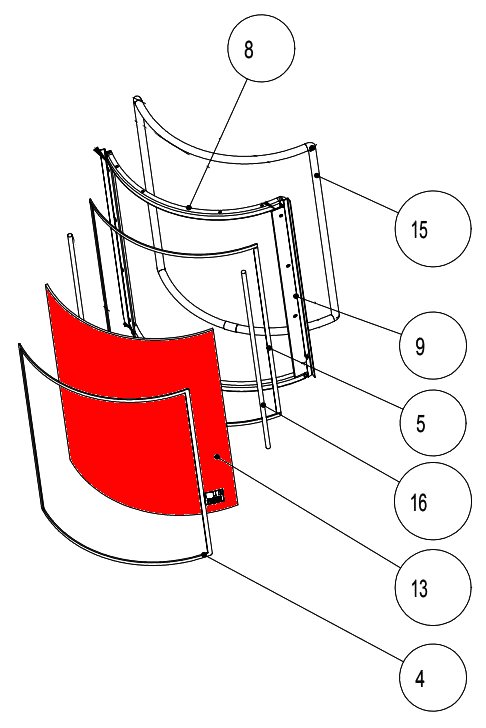 8
15
9
5
16
13
4