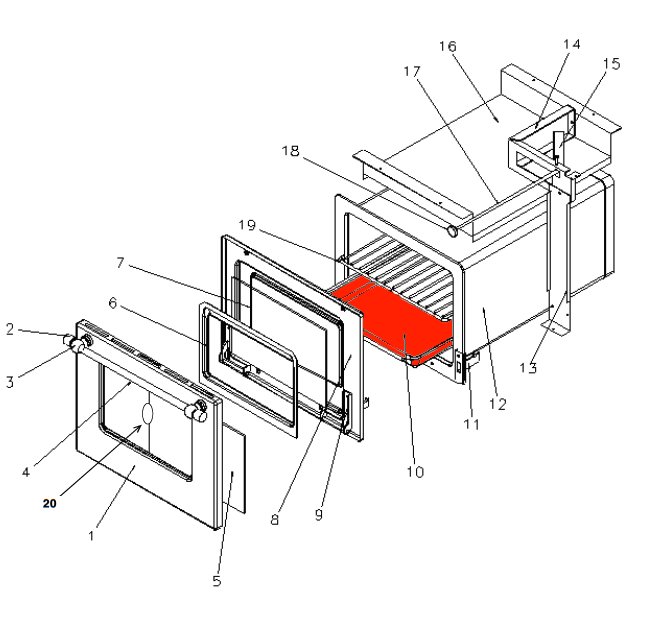 16
14
17
15
18
19
7
6
2
3
4
20
1
5
8
9
10
11
12
13