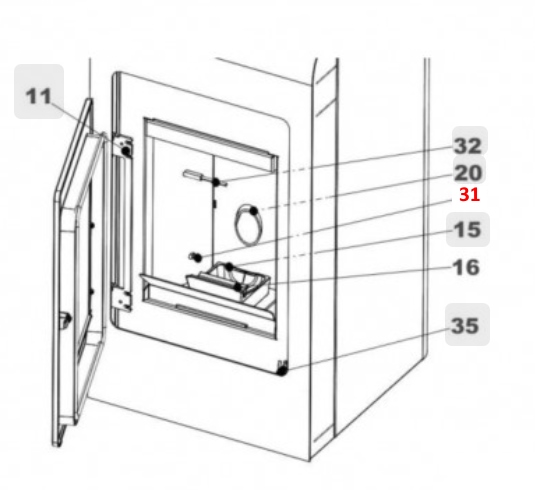 11
32
20
31
15
16
35