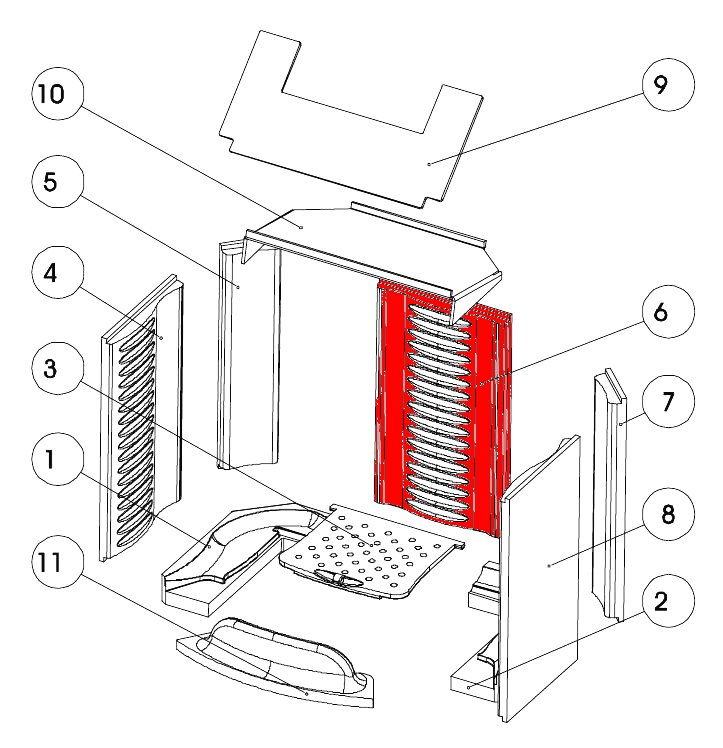 10
9
5
4
6
3
7
1
8
11
2