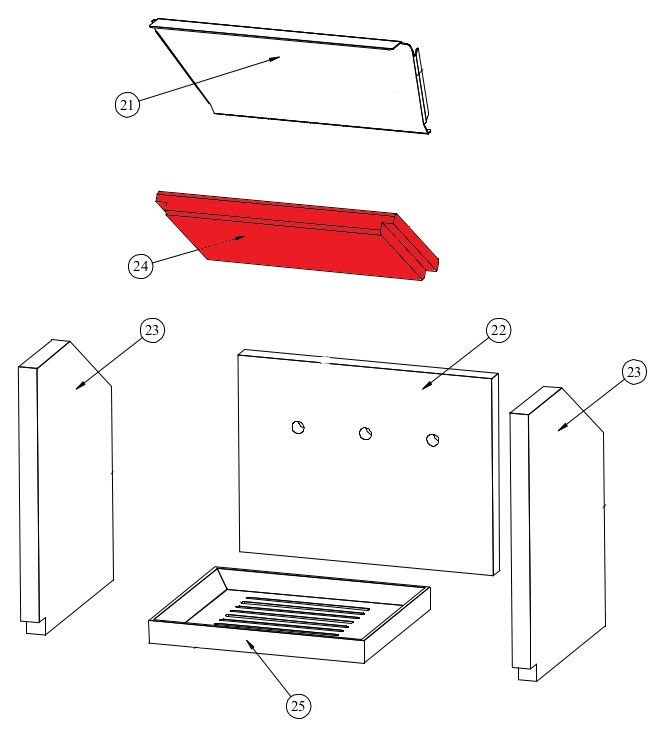 21

24

23

22

23

25