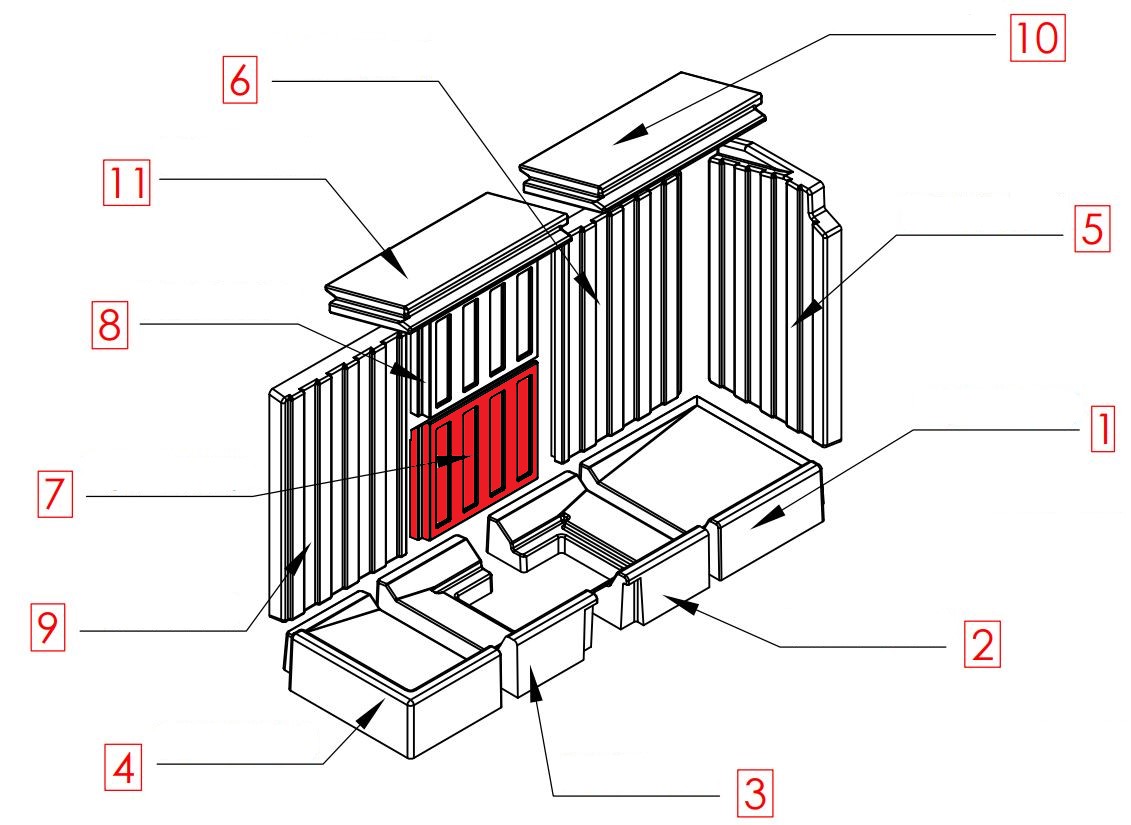 10
6
11
5
8
1
7
9
2
4
3