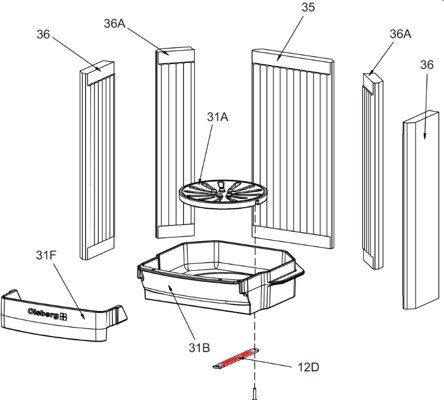 36
36A
35
36A
36
31A
31F
Olsberg
31B
12D