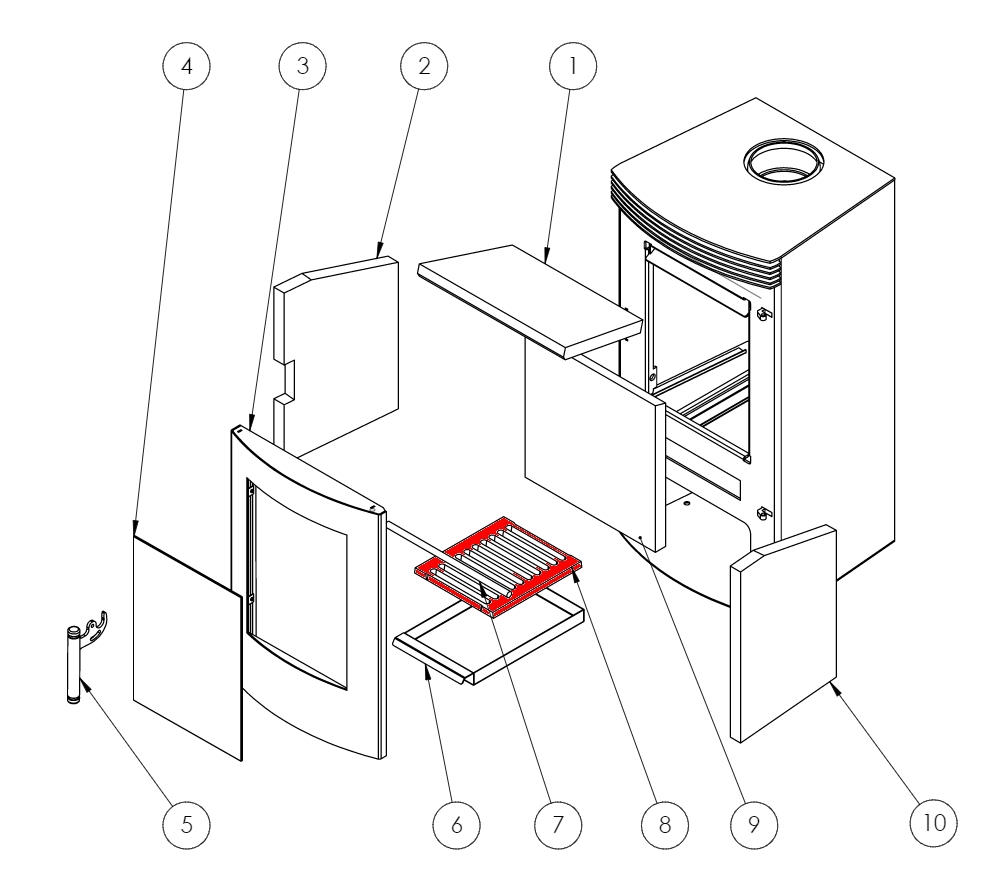 4
3
2
1
5
6
7
8
9
10