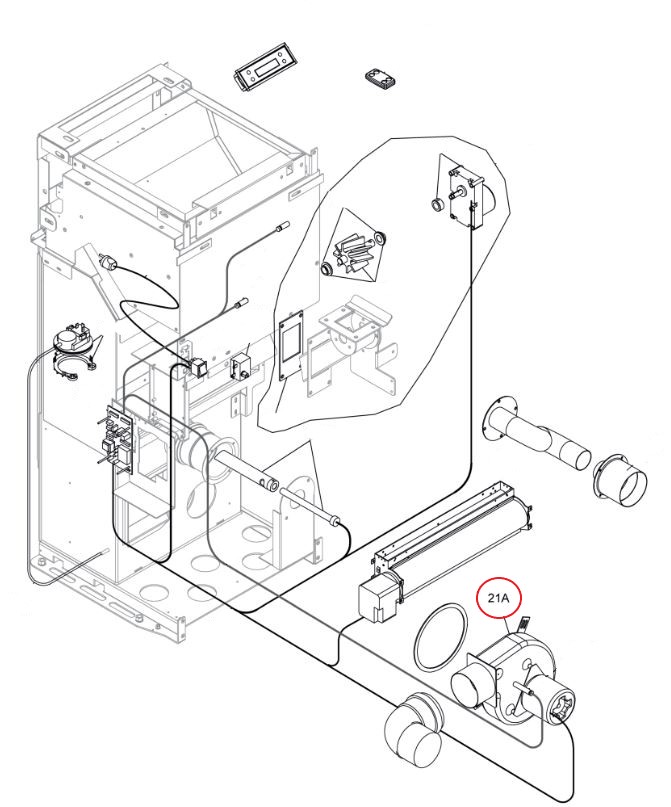 21A