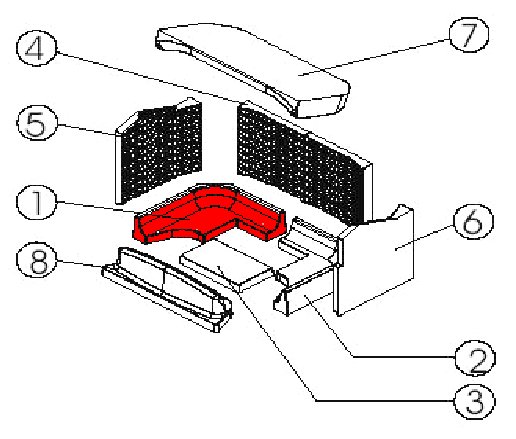 4
7
5
1
6
8
2
3