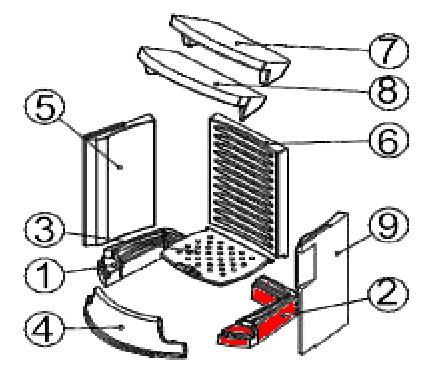 7
8
5
6
3
9
1
2
4