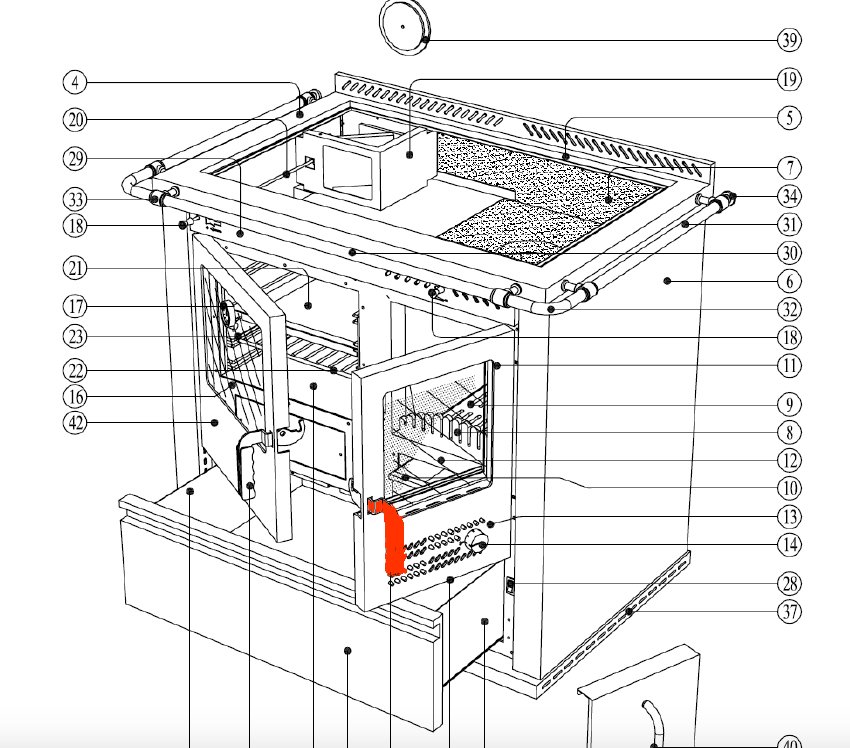 39
4
19
20
5
29
7
33
34
18
31
30
21
6
17
32
23
18
22
11
16
9
42
8
12
10
13
14
28
37
40