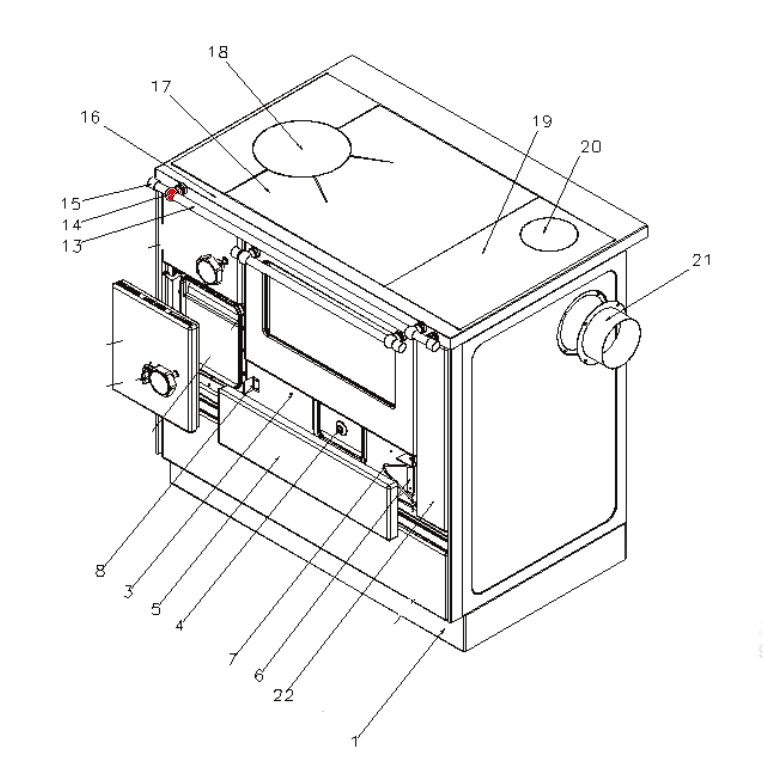 18
17
16
19
20
15
14
13
21
8
3
5
4
7
6
22
1