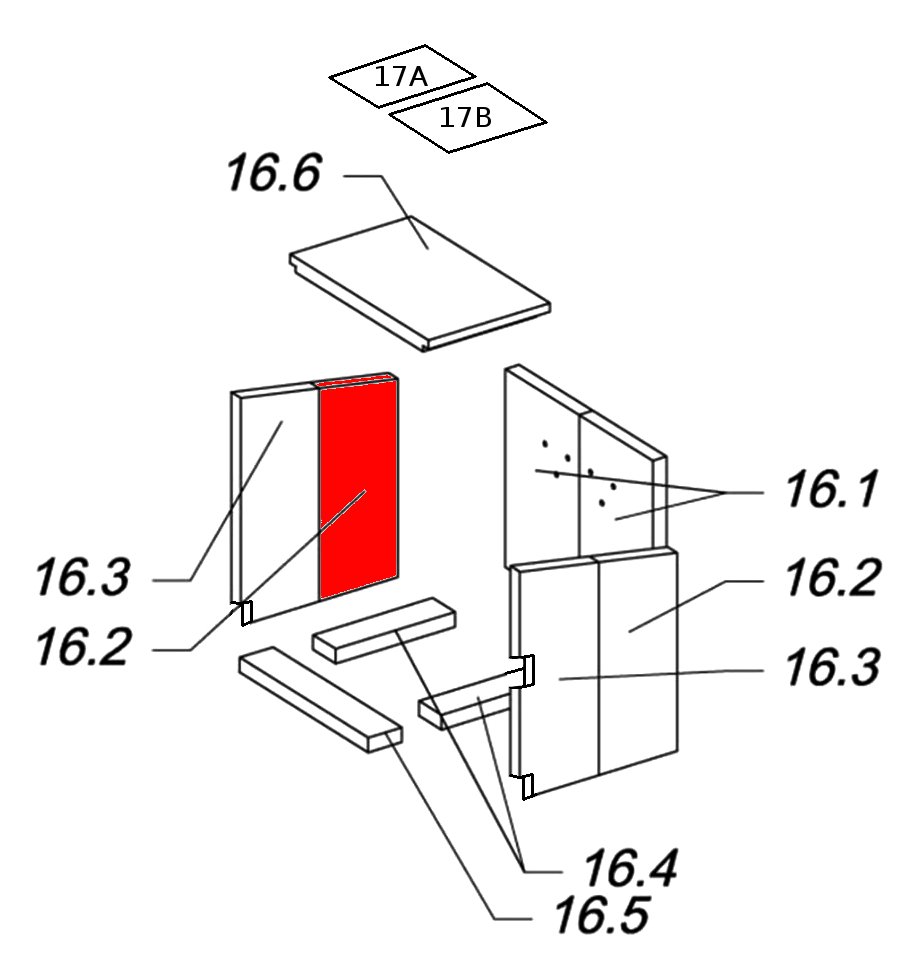 17A
17B
16.6
16.1
16.3
16.2
16.2
16.3
16.4
16.5