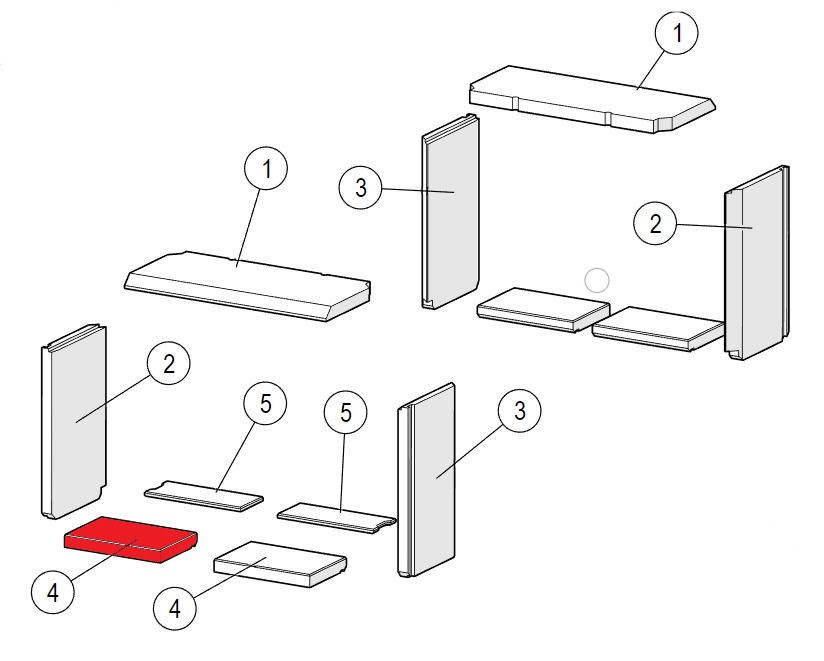 1
1
3
2
2
5
5
3
4
4