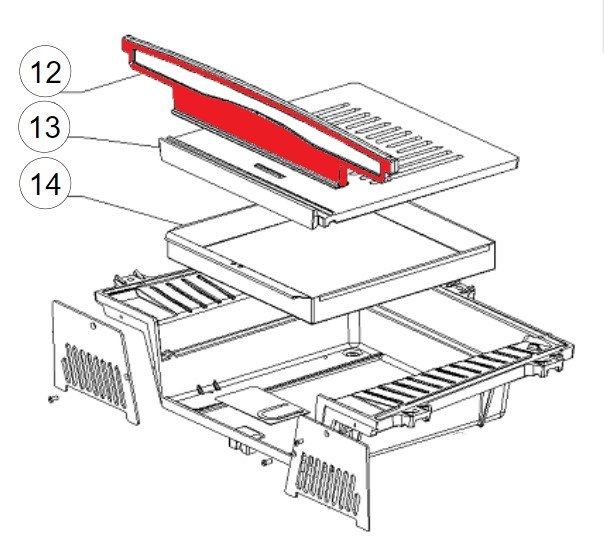 12
13
14