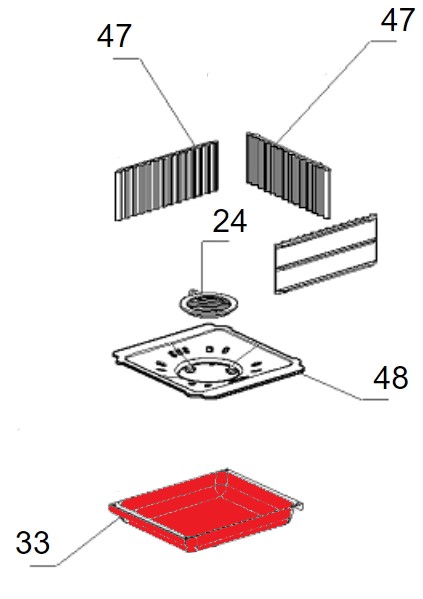 47
47
24
48
33