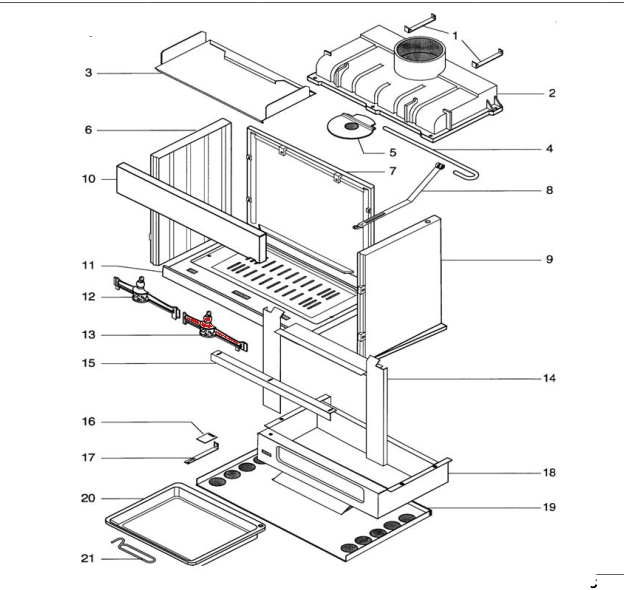 1
3
2
6
5
4
7
10
8
9
11
12
13
15
14
16
17
18
20
19
21