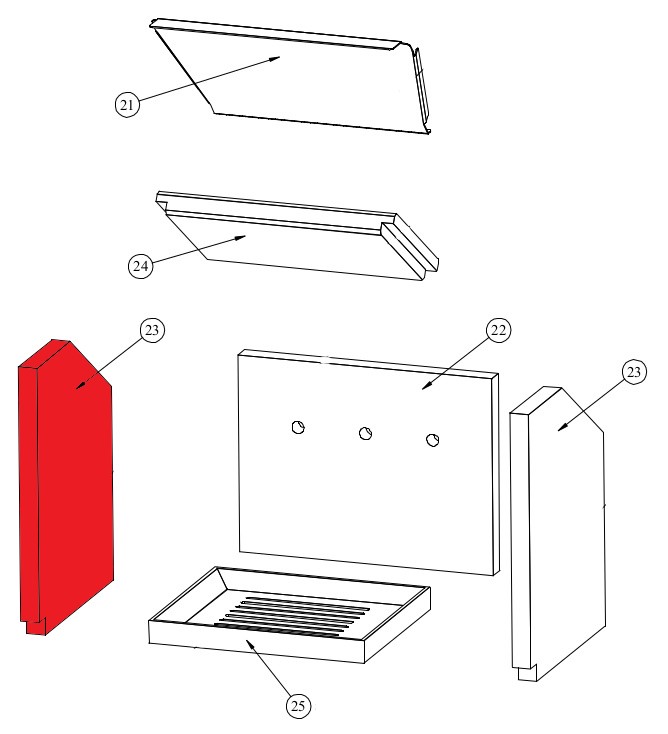 21

24

23

22

23

25