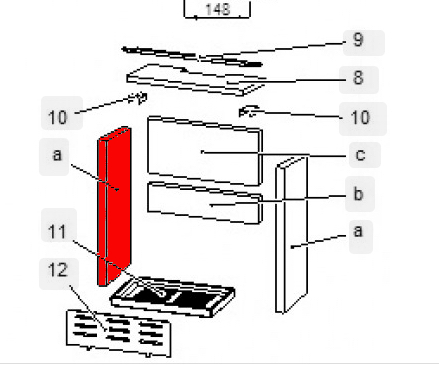 148
9
8
10
10
a
c
b
a
11
12