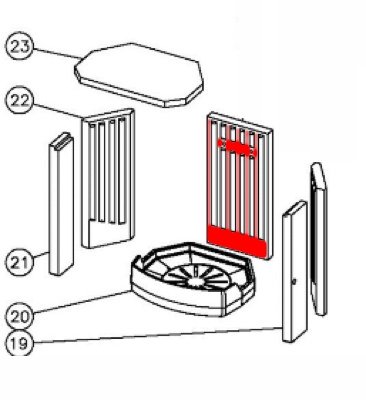 23
22
21
20
19