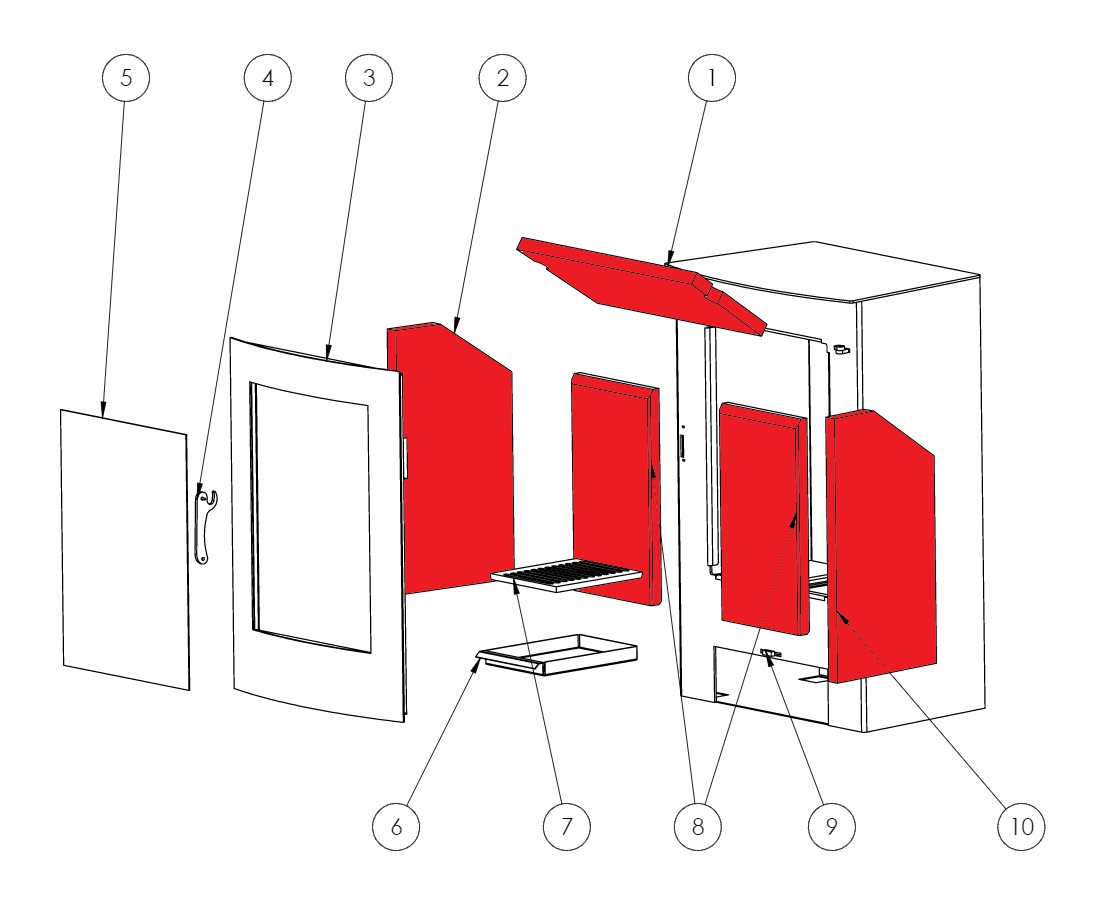 5
4
3
2
1
6
7
8
9
10