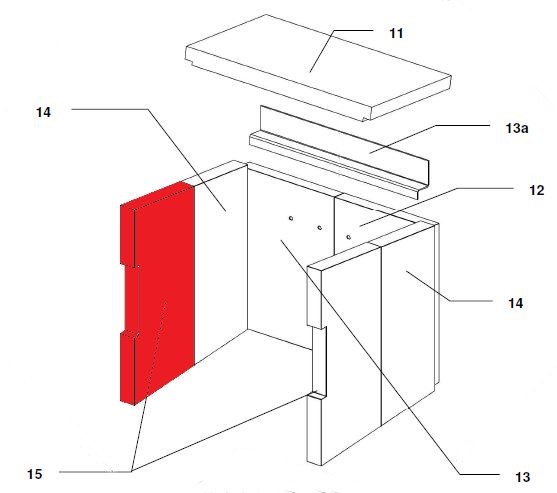 11

14

13a

12

14

15

13