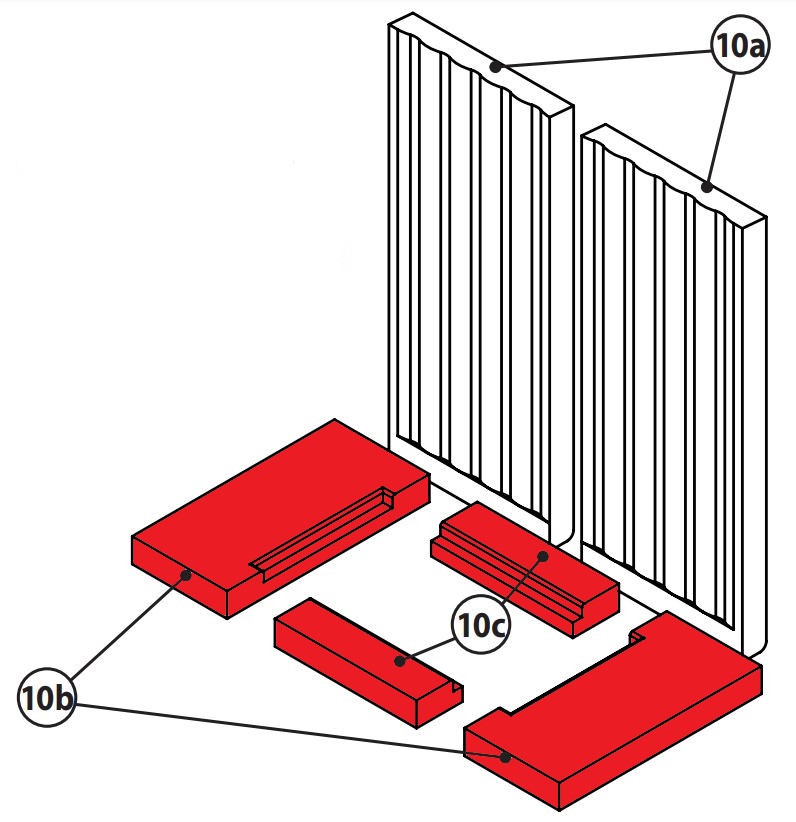 10a
10c
10b