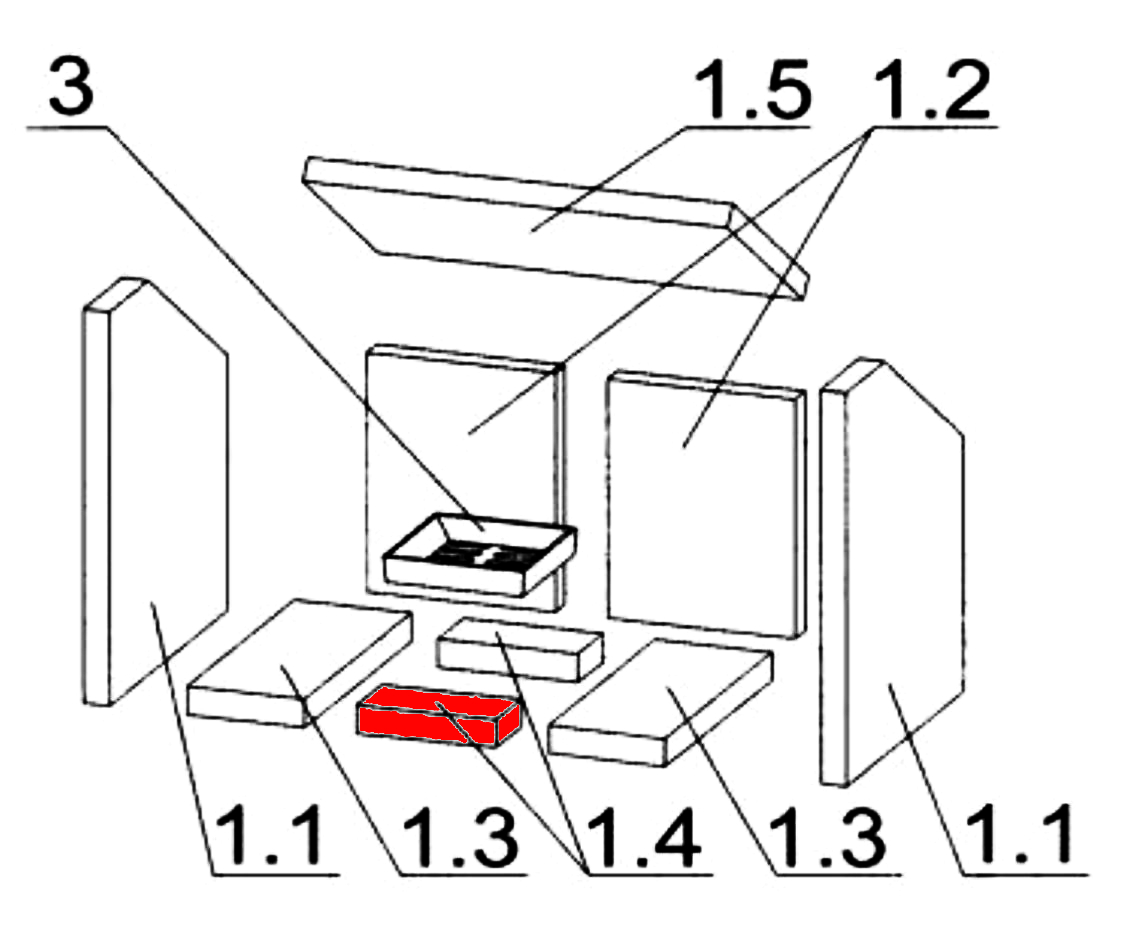 3
1.5
1.2
1.1
1.3
1.4
1.3
1.1