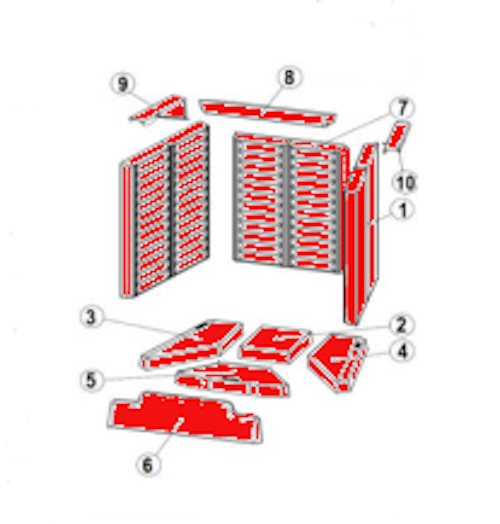 9
8
7
10
1
3
2
4
5
6