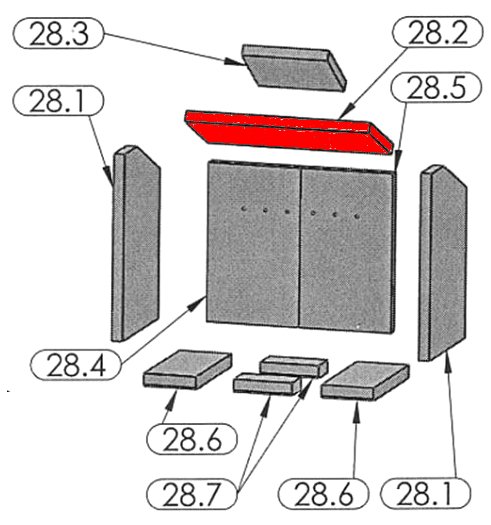 28.3
28.2
28.1
28.5
28.4
28.6
28.7
28.6
28.1