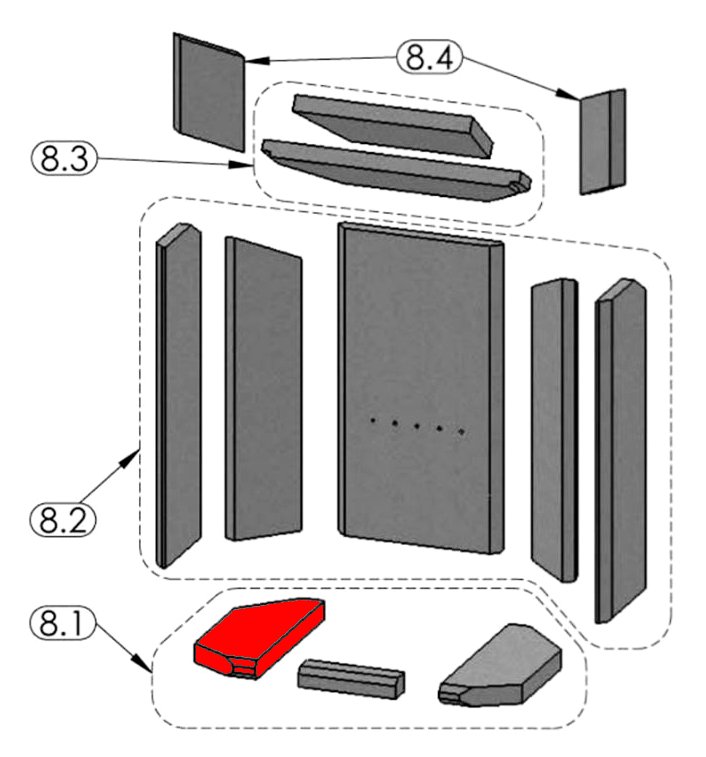 8.4

8.3

8.2

8.1