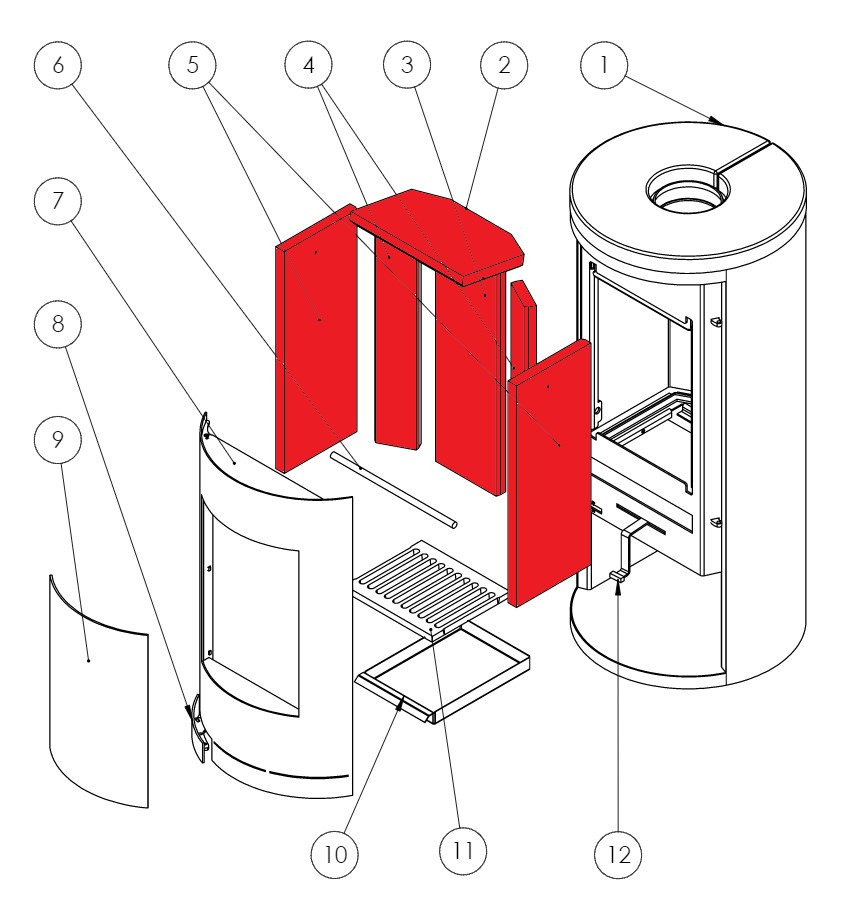 6
5
4
3
2
1
7
8
9
10
11
12