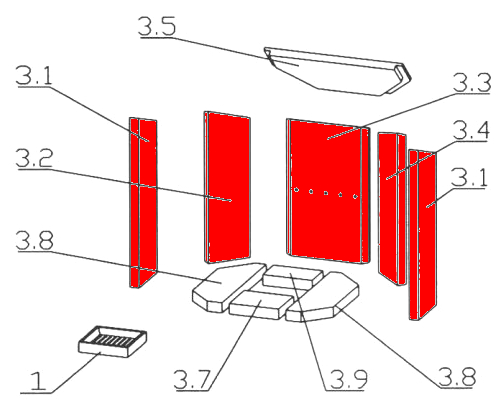 3.5
3.1
3.3
3.4
3.2
3.1
3.8
1
3.7
3.9
3.8