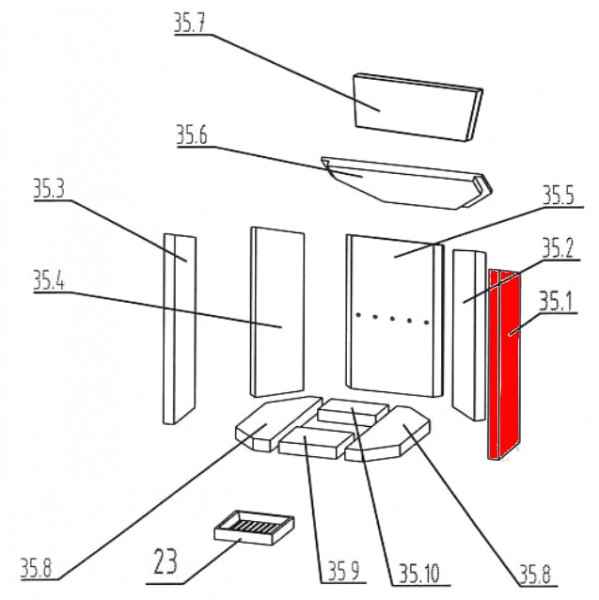 35.7

35.6

35.3

35.5

35.2

35.4

35.1

35.8

23

35.9

35.10

35.8