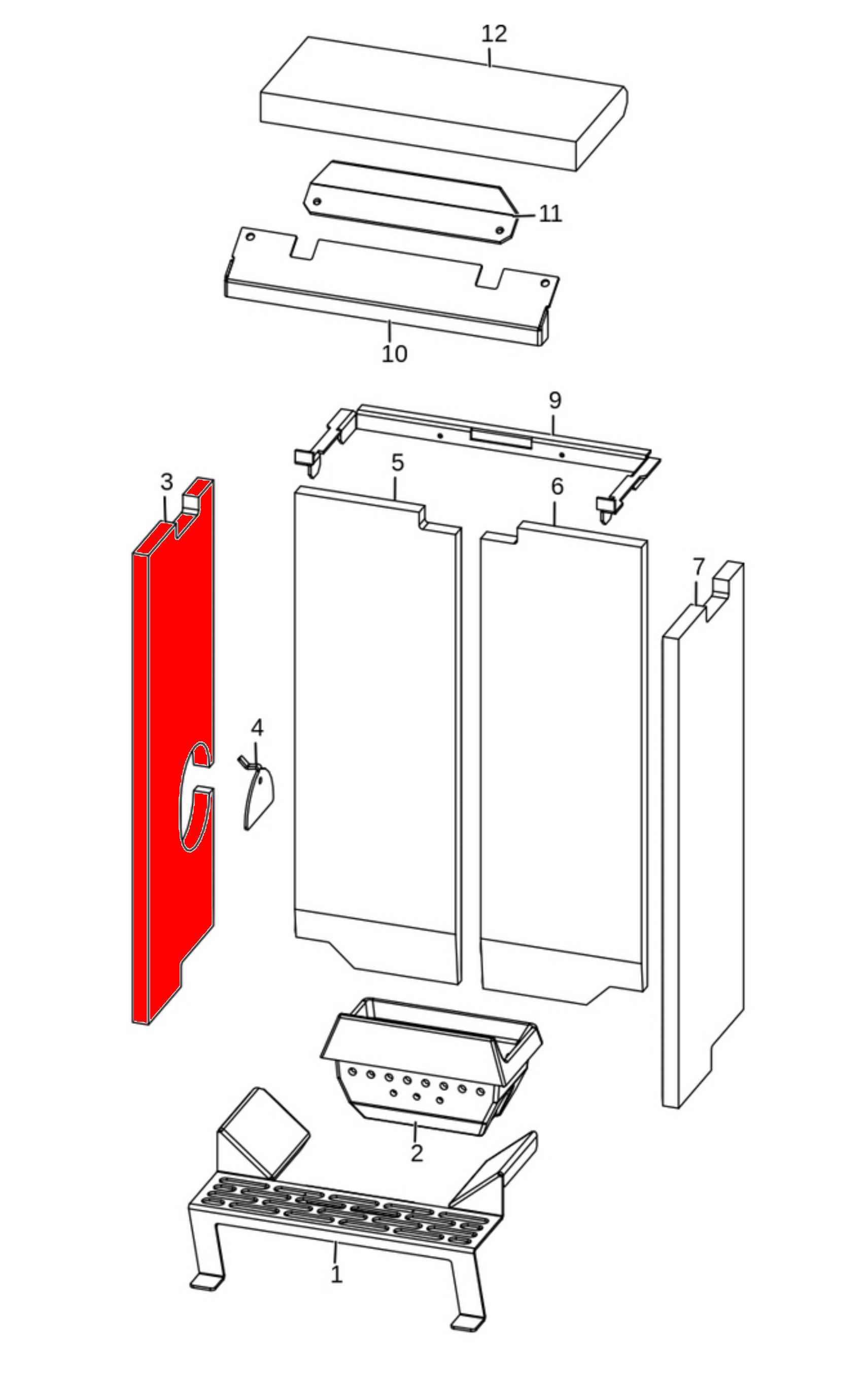 12
11
10
9
5
6
3
7
4
2
1