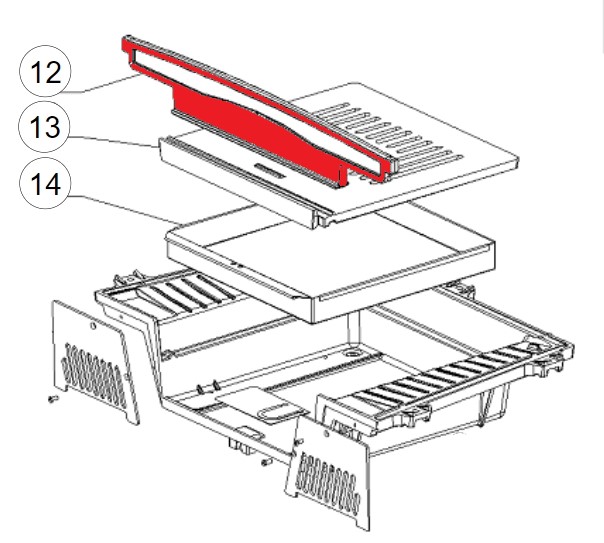 12
13
14