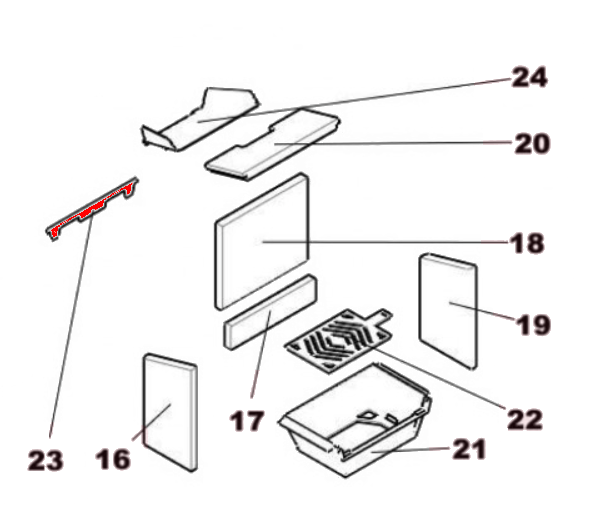 24
20
18
19
22
21
17
16
23