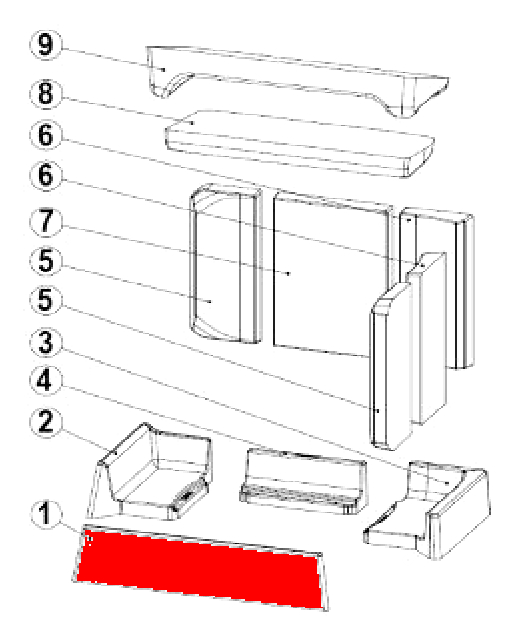 9
8
6
6
7
5
5
3
4
2
1