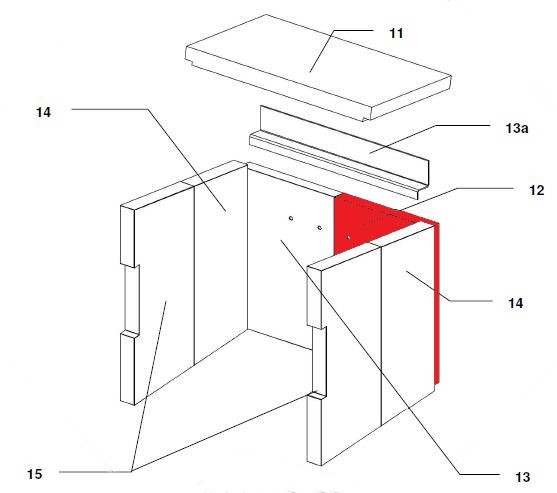 11

14

13a

12

14

15

13