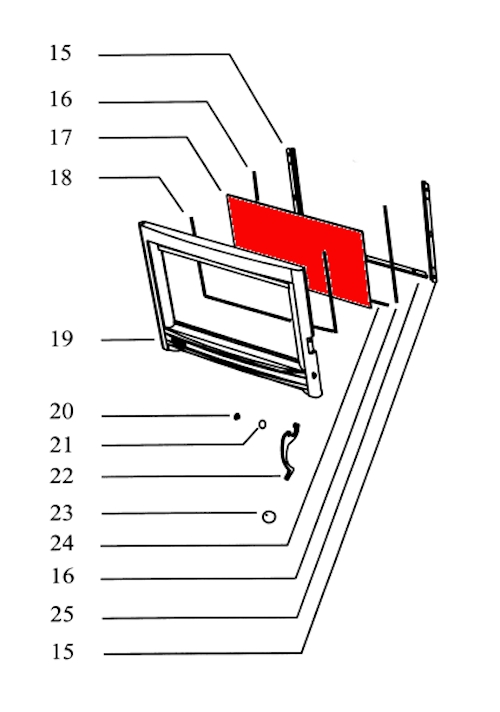 15
16
17
18
19
20
21
22
23
24
16
25
15