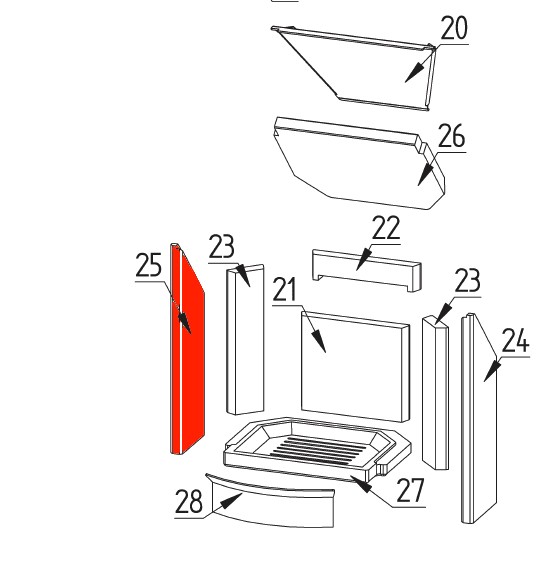 20
26
22
23
25
21
23
24
27
28