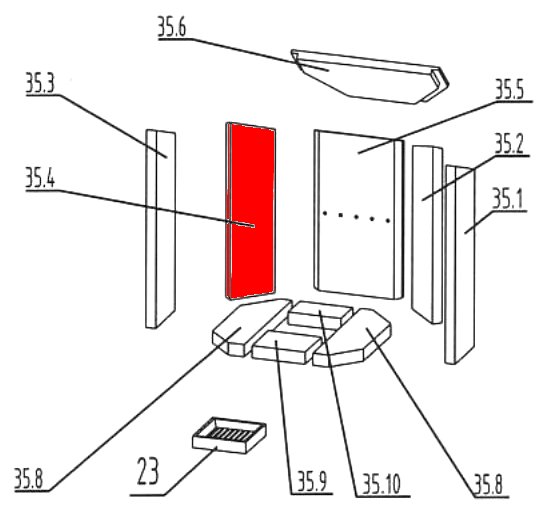 35.6

35.3

35.5

35.2

35.4

35.1

35.8

23

35.9

35.10

35.8