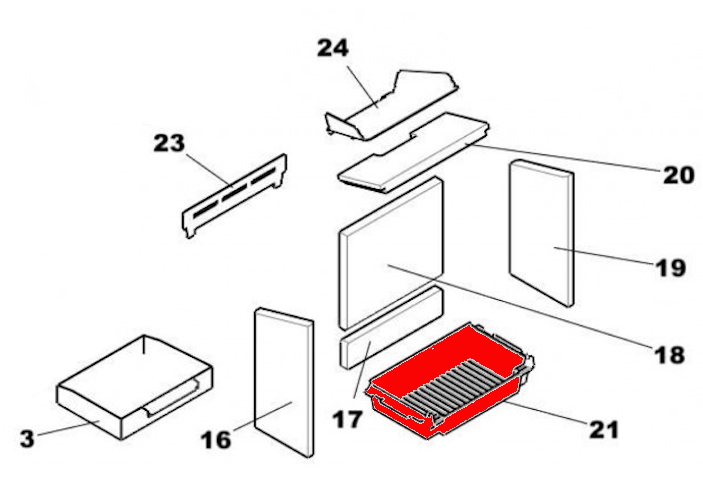 24

23

20

19

18

3

16

17

21